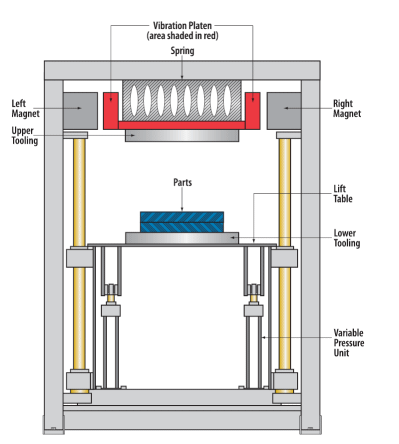 Vibration Platen
(area shaded in red)

Spring

Left
Magnet

Right
Magnet

Upper
Tooling

Parts

Lift
Table

Lower
Tooling

Variable
Pressure
Unit