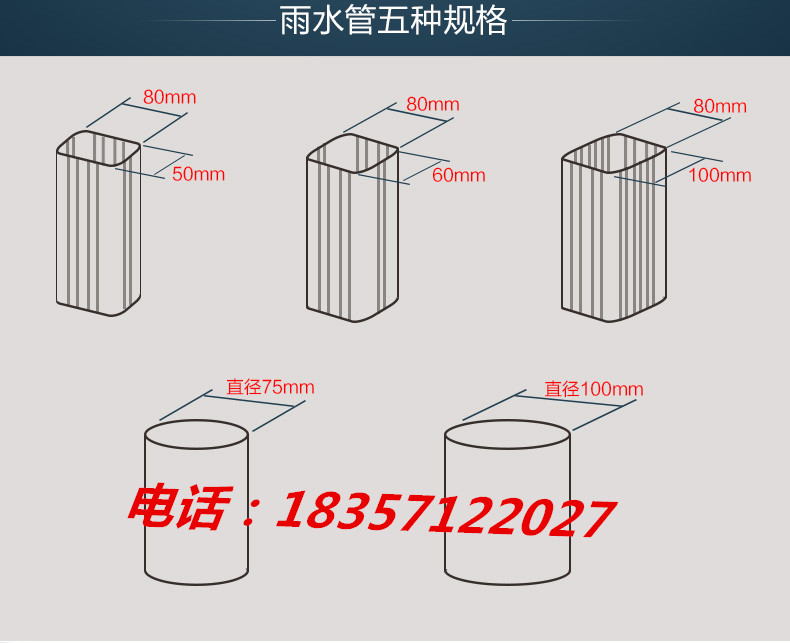 雨水管五种规格

80mm
50mm

80mm
60mm

80mm
100mm

直径75mm

直径100mm

电话：18357122027