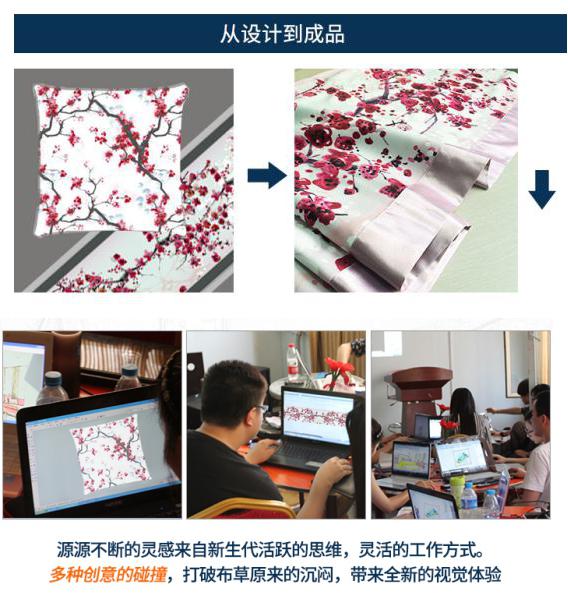 从设计到成品

源源不断的灵感来自新生代活跃的思维，灵活的工作方式。
多种创意的碰撞，打破布草原来的沉闷，带来全新的视觉体验