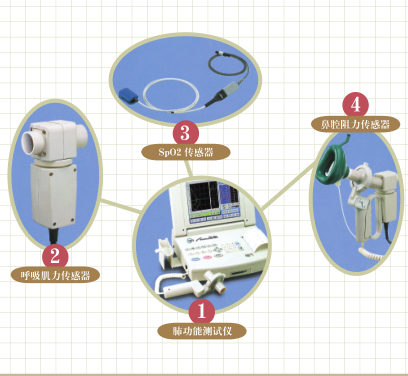 3
SpO2 传感器

4
鼻腔阻力传感器

2
呼吸肌力传感器

1
肺功能测试仪