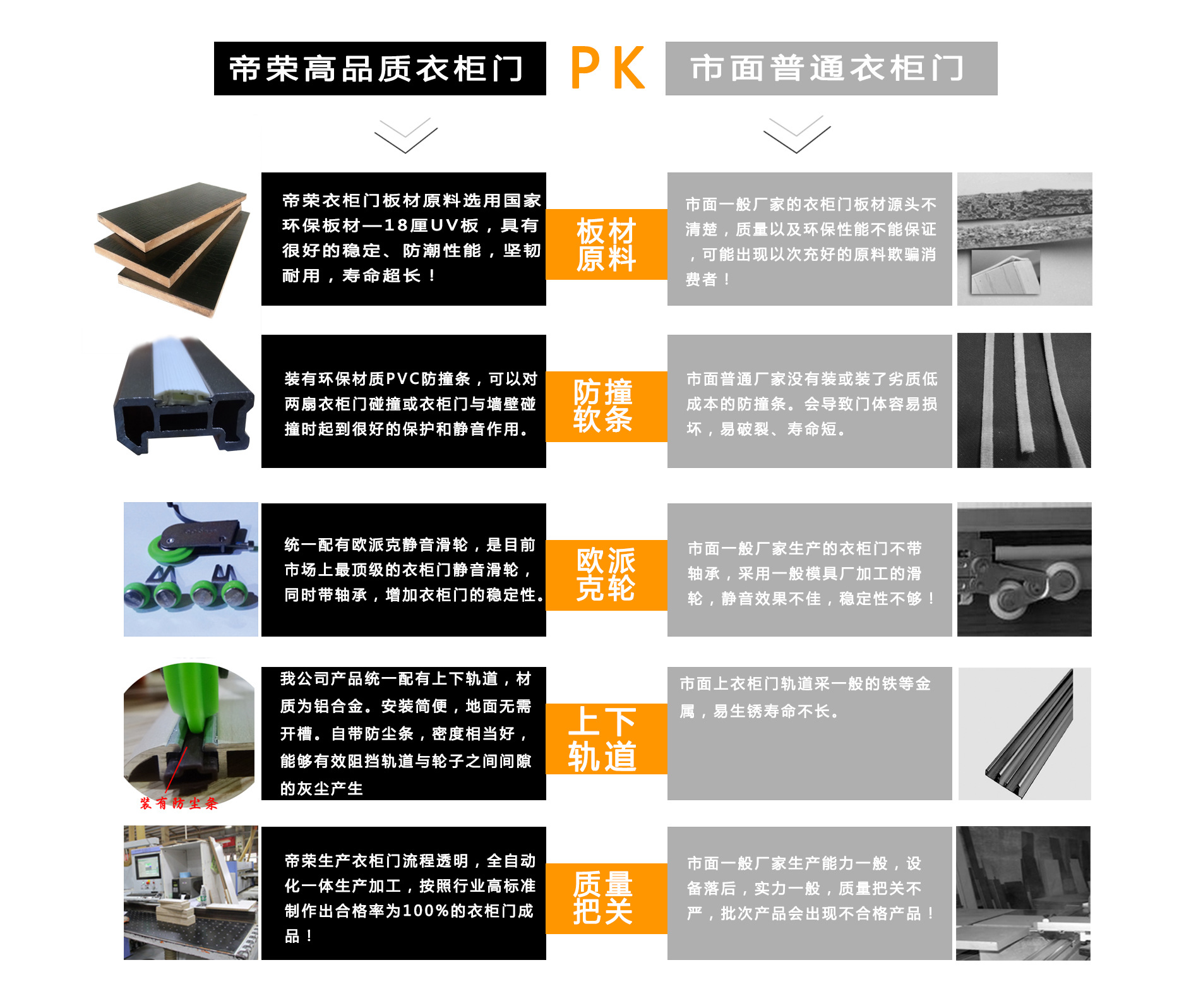 帝荣高品质衣柜门 PK 市面普通衣柜门

帝荣衣柜门板材原料选用国家环保板材—18厘UV板，具有很好的稳定、防潮性能，坚韧耐用，寿命超长！

板材原料

市面一般厂家的衣柜门板材源头不清楚，质量以及环保性能不能保证，可能出现以次充好的原料欺骗消费者！

装有环保材质PVC防撞条，可以对两扇衣柜门碰撞或衣柜门与墙壁碰撞时起到很好的保护和静音作用。

防撞软条

市面普通厂家没有装或装了劣质低成本的防撞条。会导致门体容易损坏，易破裂、寿命短。

统一配有欧派克静音滑轮，是目前市场上最顶级的衣柜门静音滑轮，同时带轴承，增加衣柜门的稳定性。

欧派克轮

市面一般厂家生产的衣柜门不带轴承，采用一般模具厂加工的滑轮，静音效果不佳，稳定性不够！

装有防尘条

我公司产品统一配有上下轨道，材质为铝合金。安装简便，地面无需开槽。自带防尘条，密度相当好，能够有效阻挡轨道与轮子之间间隙的灰尘产生

上下轨道

市面上衣柜门轨道采一般的铁等金属，易生锈寿命不长。

帝荣生产衣柜门流程透明，全自动化一体生产加工，按照行业高标准制作出合格率为100%的衣柜门成品！

质量把关

市面一般厂家生产能力一般，设备落后，实力一般，质量把关不严，批次产品会出现不合格产品！