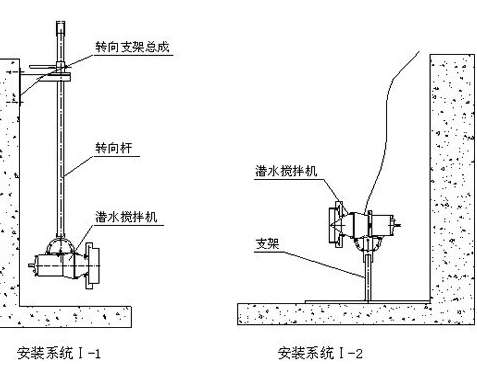 转向支架总成

转向杆

潜水搅拌机

安装系统Ⅰ-1

潜水搅拌机

支架

安装系统Ⅰ-2