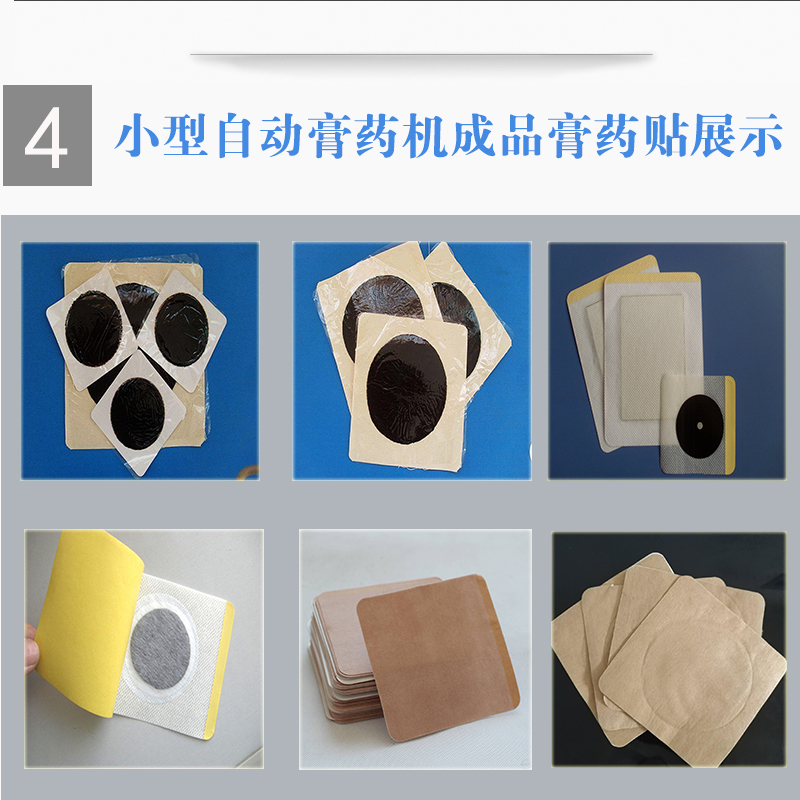 4 小型自动膏药机成品膏药贴展示