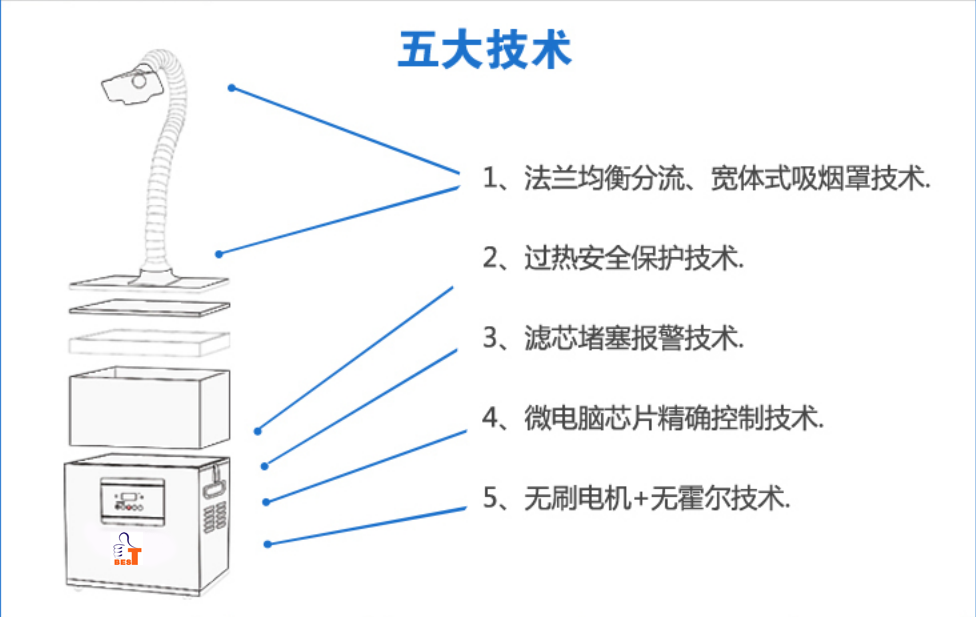 五大技术

1、法兰均衡分流、宽体式吸烟罩技术.

2、过热安全保护技术.

3、滤芯堵塞报警技术.

4、微电脑芯片精确控制技术.

5、无刷电机+无霍尔技术.

BEST