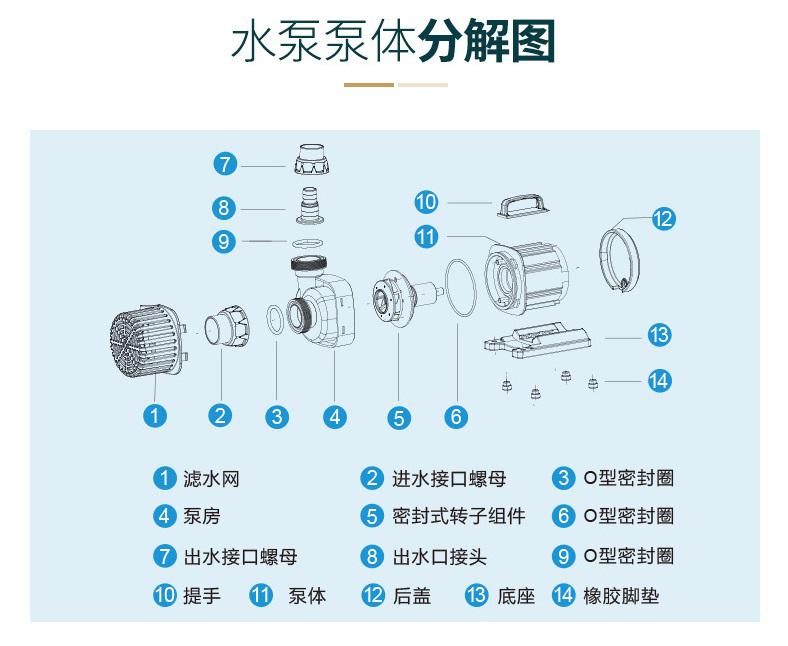 水泵泵体分解图

7
8
9
10
11
12
13
14
1
2
3
4
5
6

1 滤水网
2 进水接口螺母
3 O型密封圈
4 泵房
5 密封式转子组件
6 O型密封圈
7 出水接口螺母
8 出水口接头
9 O型密封圈
10 提手
11 泵体
12 后盖
13 底座
14 橡胶脚垫