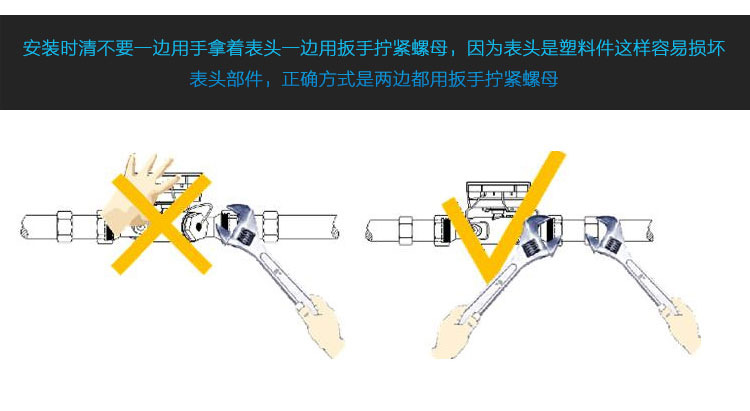 安装时清不要一边用手拿着表头一边用扳手拧紧螺母，因为表头是塑料件这样容易损坏表头部件，正确方式是两边都用扳手拧紧螺母