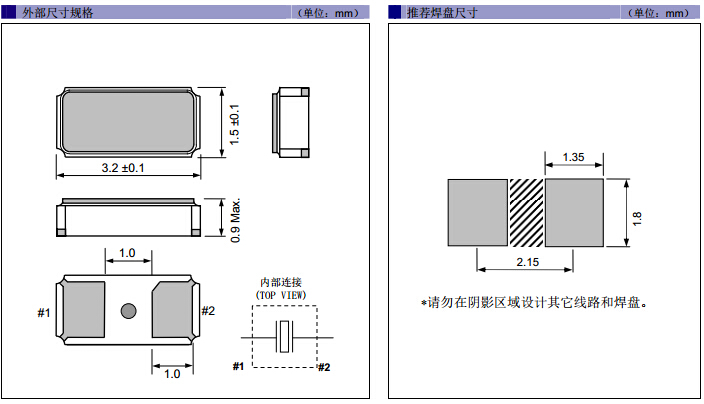 外部尺寸规格
（单位：mm）

1.5 ±0.1

3.2 ±0.1

0.9 Max.

1.0

#1

#2

1.0

内部连接
(TOP VIEW)

#1

#2

推荐焊盘尺寸
（单位：mm）

1.35

1.8

2.15

*请勿在阴影区域设计其它线路和焊盘。