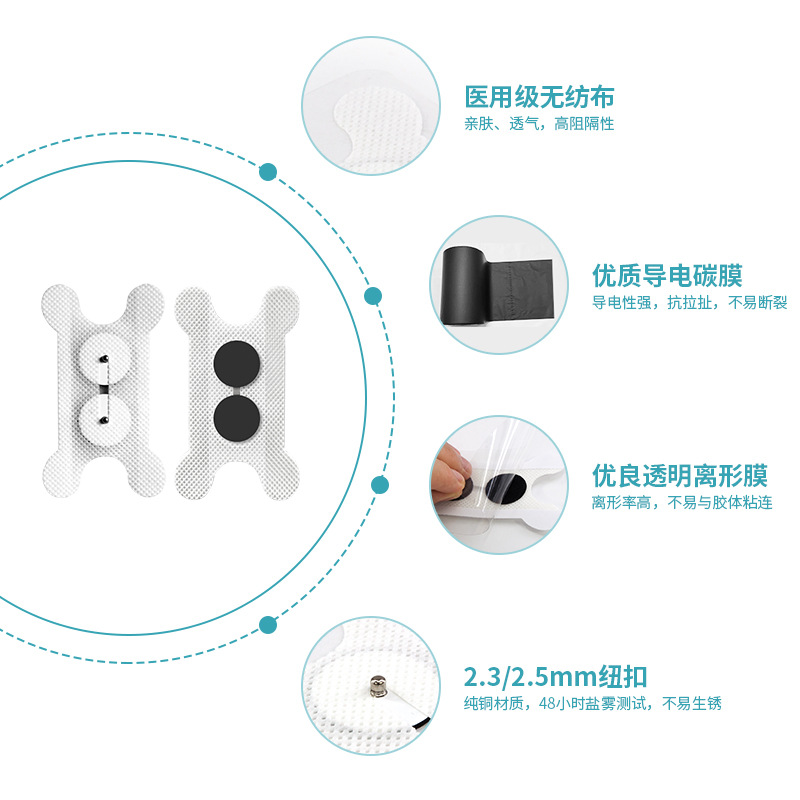 医用级无纺布
亲肤、透气，高阻隔性

优质导电碳膜
导电性强，抗拉扯，不易断裂

优良透明离形膜
离形率高，不易与胶体粘连

2.3/2.5mm纽扣
纯铜材质，48小时盐雾测试，不易生锈