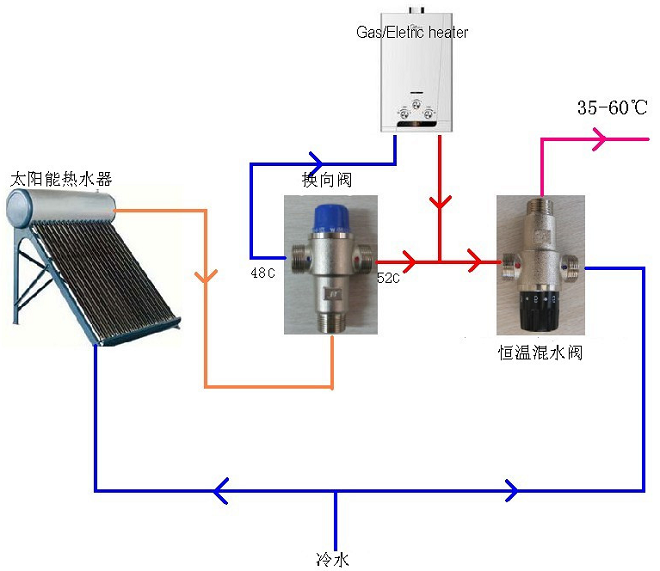 Gas/Eletric heater

35-60℃

太阳能热水器

换向阀

48C

52C

恒温混水阀

冷水