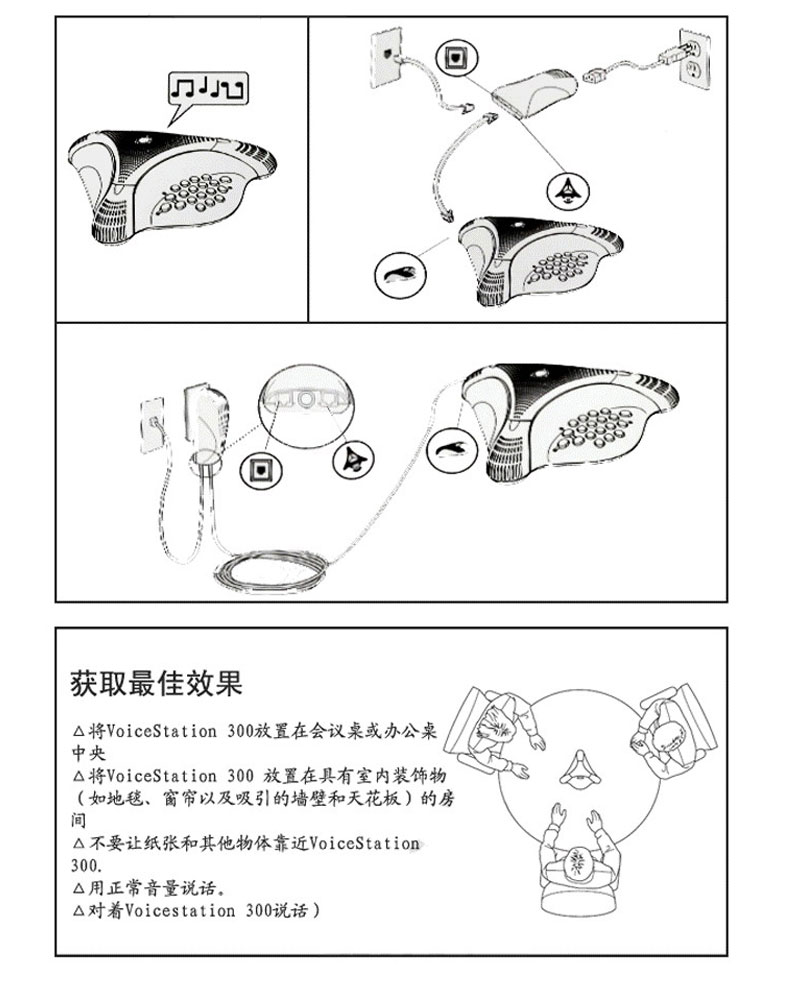 获取最佳效果

△将VoiceStation 300放置在会议桌或办公桌中央
△将VoiceStation 300 放置在具有室内装饰物（如地毯、窗帘以及吸引的墙壁和天花板）的房间
△不要让纸张和其他物体靠近VoiceStation 300.
△用正常音量说话。
△对着Voicestation 300说话）