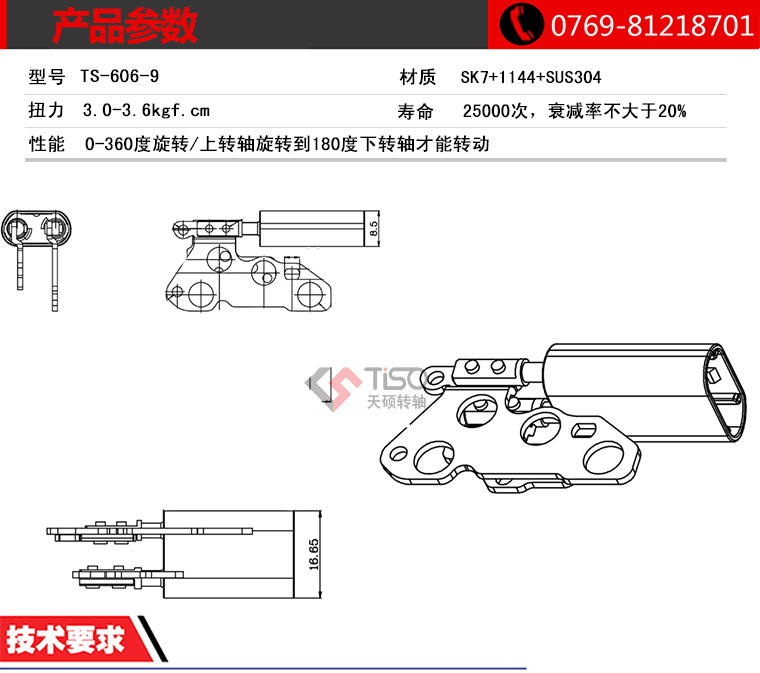 产品参数

0769-81218701

型号 TS-606-9

材质 SK7+1144+SUS304

扭力 3.0-3.6kgf.cm

寿命 25000次，衰减率不大于20%

性能 0-360度旋转/上转轴旋转到180度下转轴才能转动

8.5

TISO
天硕转轴

16.65

技术要求