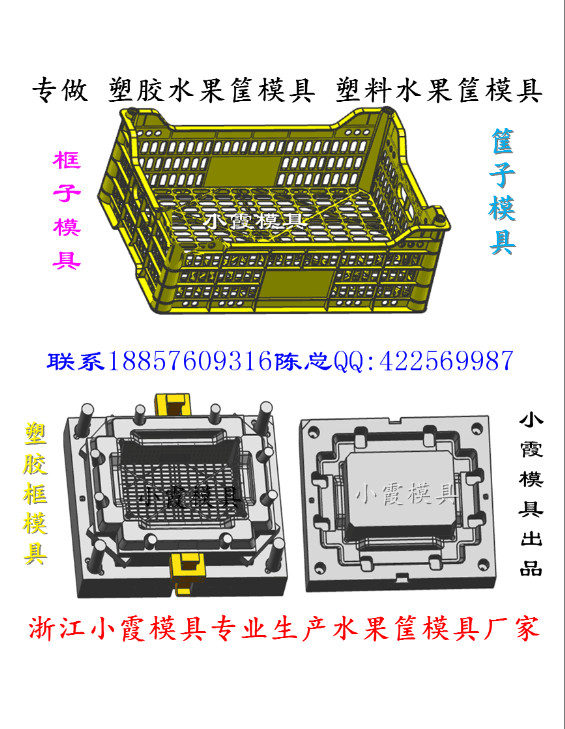 专做 塑胶水果筐模具 塑料水果筐模具

框子模具

小霞模具

筐子模具

联系18857609316陈总QQ:422569987

塑胶框模具

小霞模具

小霞模具

小霞模具出品

浙江小霞模具专业生产水果筐模具厂家