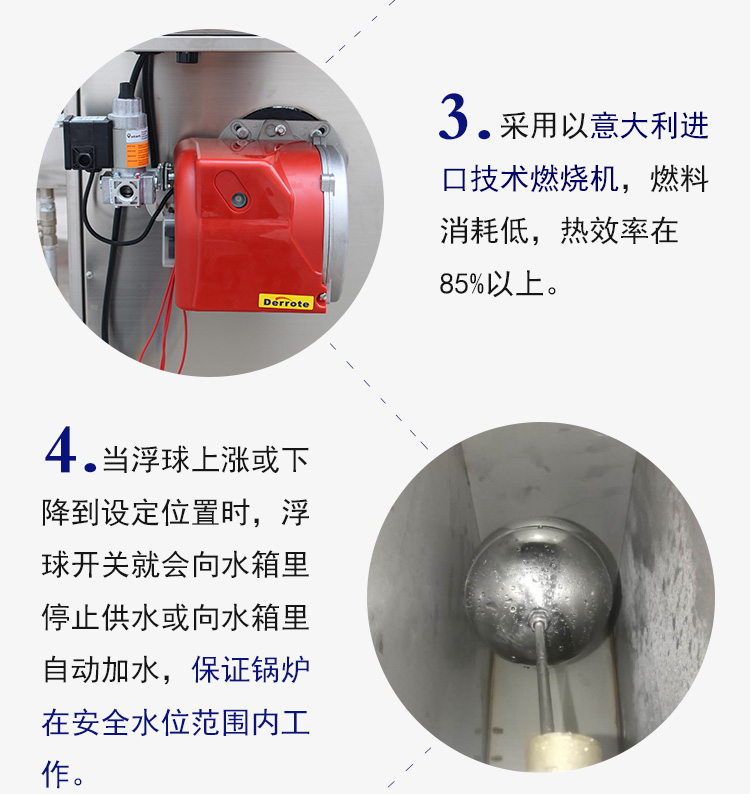 Derrote

3. 采用以意大利进口技术燃烧机，燃料消耗低，热效率在85%以上。

4. 当浮球上涨或下降到设定位置时，浮球开关就会向水箱里停止供水或向水箱里自动加水，保证锅炉在安全水位范围内工作。