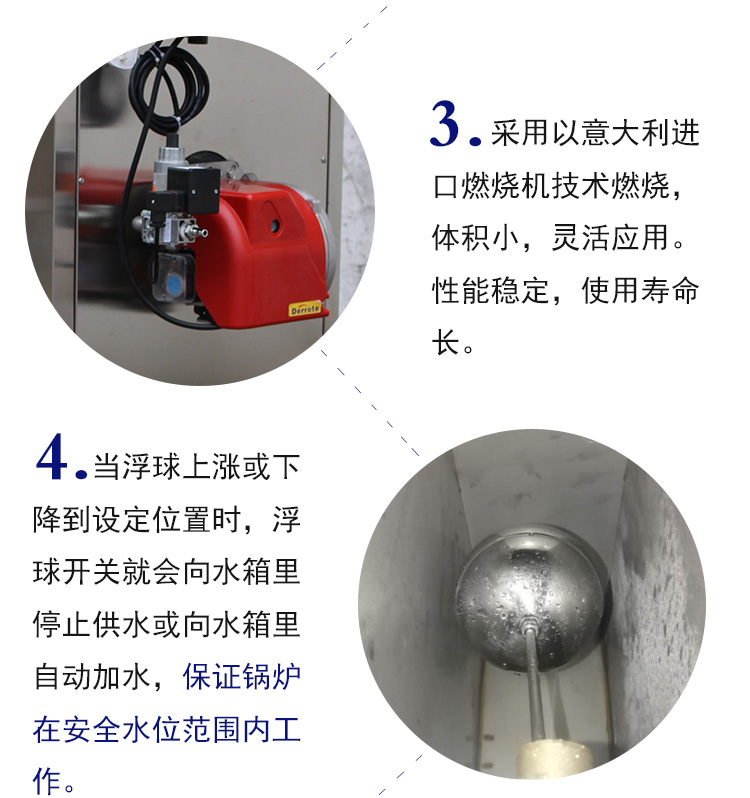 Derrote

3. 采用以意大利进口燃烧机技术燃烧，体积小，灵活应用。性能稳定，使用寿命长。

4. 当浮球上涨或下降到设定位置时，浮球开关就会向水箱里停止供水或向水箱里自动加水，保证锅炉在安全水位范围内工作。