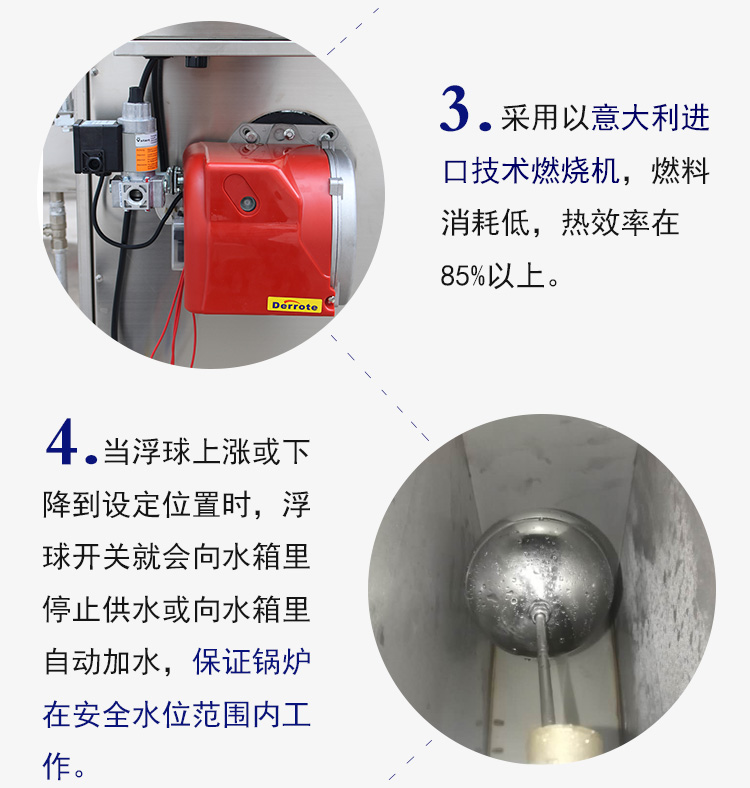 Derrote

3. 采用以意大利进口技术燃烧机，燃料消耗低，热效率在85%以上。

4. 当浮球上涨或下降到设定位置时，浮球开关就会向水箱里停止供水或向水箱里自动加水，保证锅炉在安全水位范围内工作。