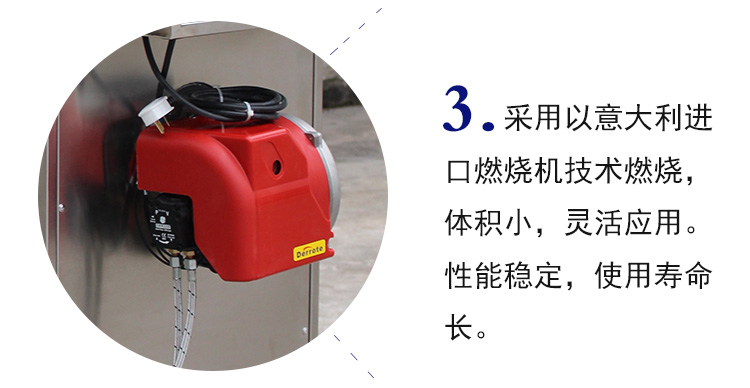 Derrote

3. 采用以意大利进口燃烧机技术燃烧，体积小，灵活应用。性能稳定，使用寿命长。