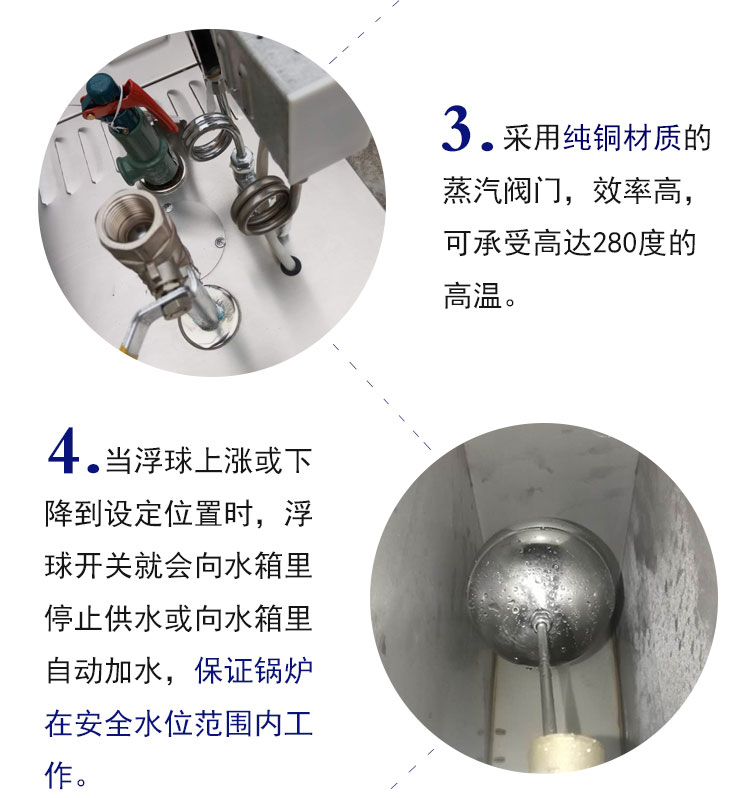 3. 采用纯铜材质的蒸汽阀门，效率高，可承受高达280度的高温。

4. 当浮球上涨或下降到设定位置时，浮球开关就会向水箱里停止供水或向水箱里自动加水，保证锅炉在安全水位范围内工作。