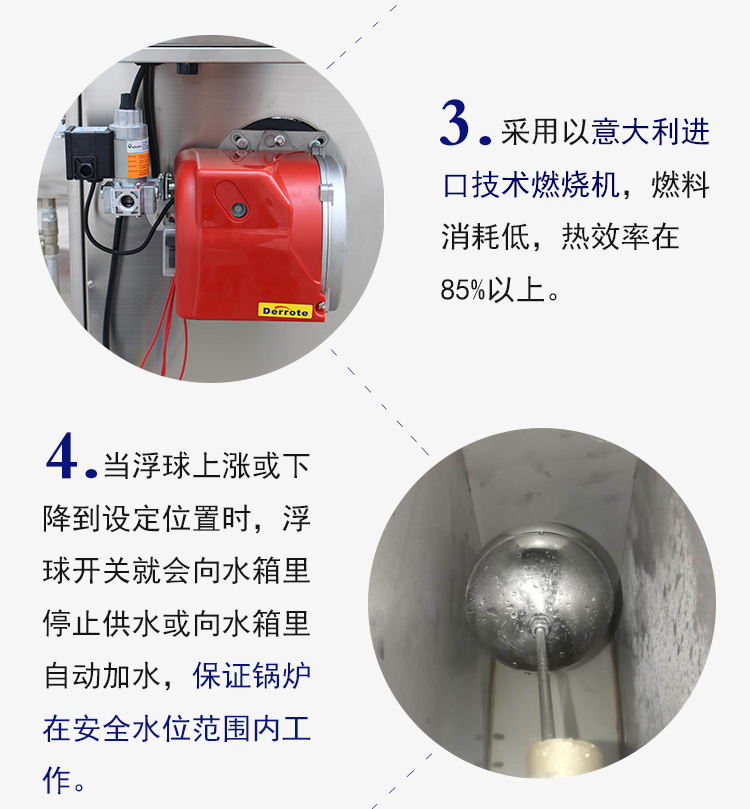 Derrote

3. 采用以意大利进口技术燃烧机，燃料消耗低，热效率在85%以上。

4. 当浮球上涨或下降到设定位置时，浮球开关就会向水箱里停止供水或向水箱里自动加水，保证锅炉在安全水位范围内工作。