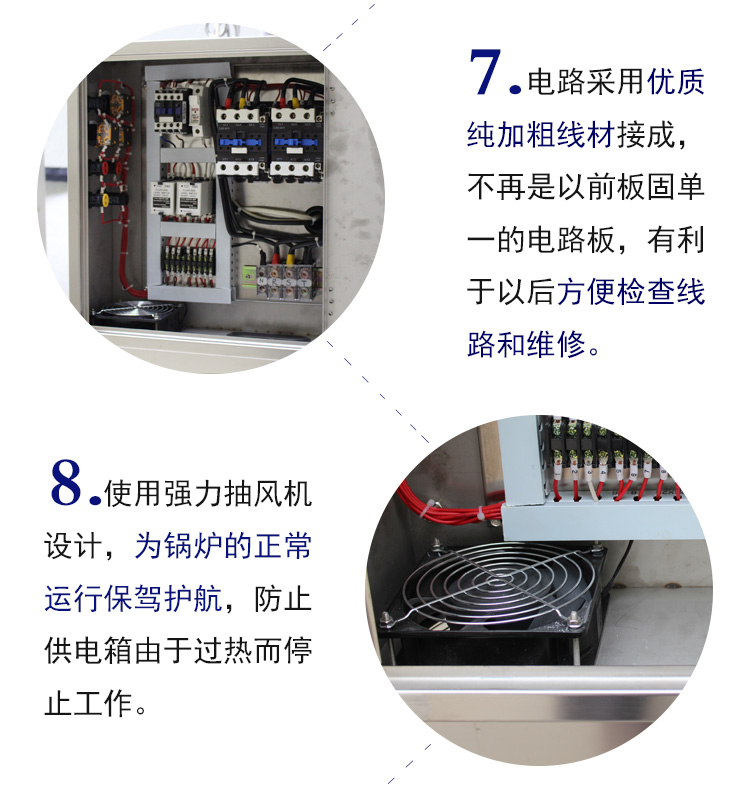 7.电路采用优质纯加粗线材接成，不再是以前板固单一的电路板，有利于以后方便检查线路和维修。

8.使用强力抽风机设计，为锅炉的正常运行保驾护航，防止供电箱由于过热而停止工作。