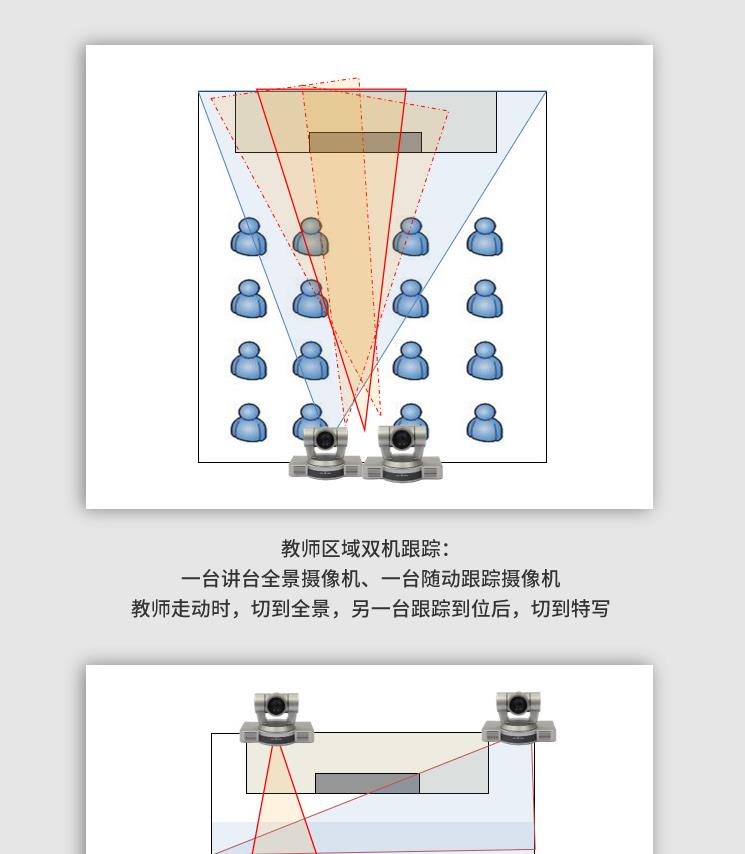 教师区域双机跟踪：
一台讲台全景摄像机、一台随动跟踪摄像机
教师走动时，切到全景，另一台跟踪到位后，切到特写