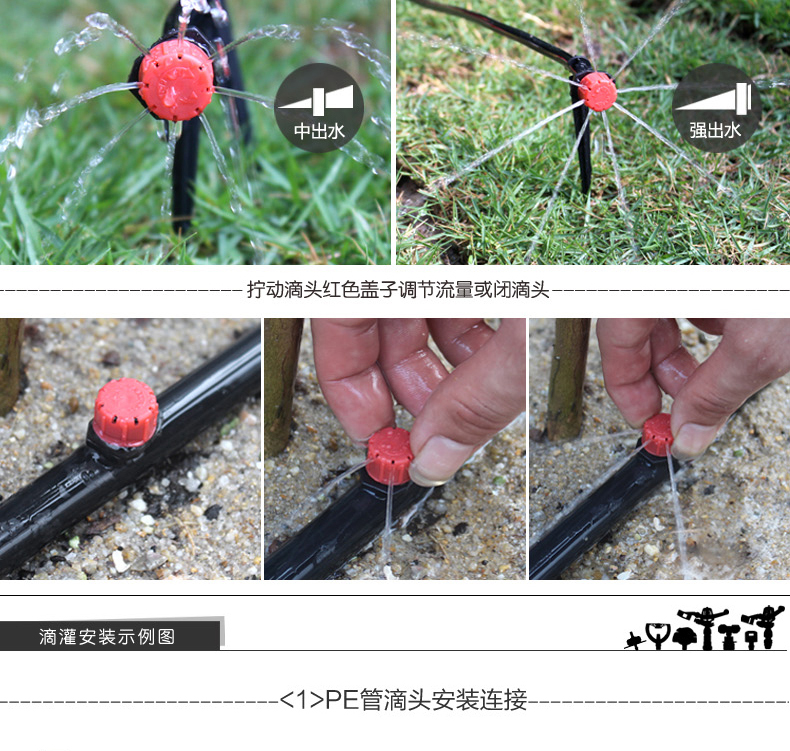 中出水

强出水

拧动滴头红色盖子调节流量或闭滴头

滴灌安装示例图

<1>PE管滴头安装连接