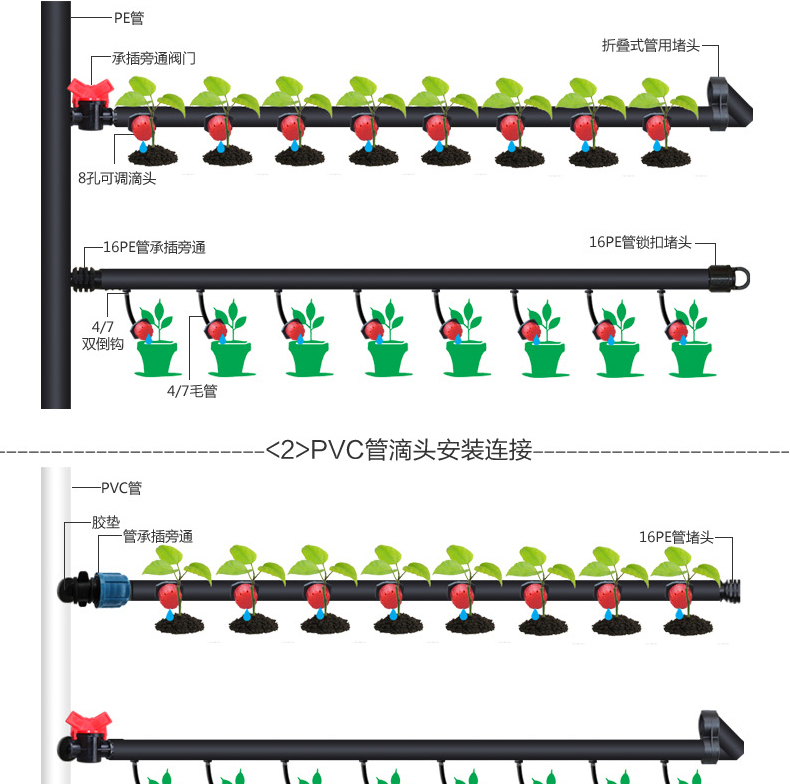 PE管

承插旁通阀门

折叠式管用堵头

8孔可调滴头

16PE管承插旁通

16PE管锁扣堵头

4/7
双倒钩

4/7毛管

<2>PVC管滴头安装连接

PVC管

胶垫

管承插旁通

16PE管堵头