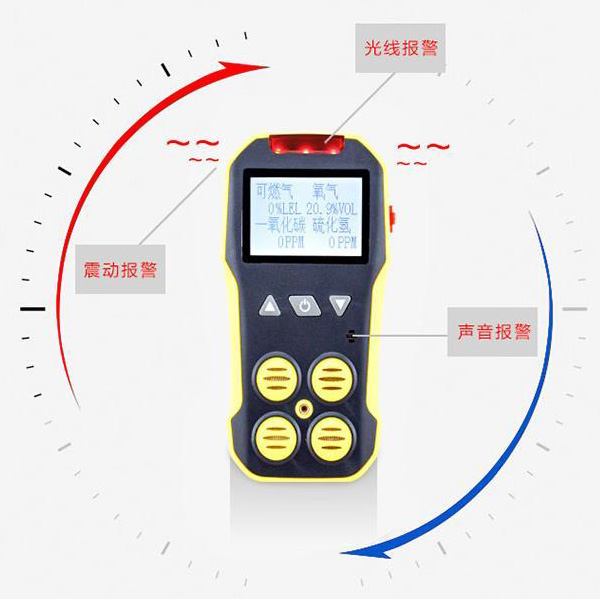 光线报警

可燃气 氧气
0%LEL 20.9%VOL
一氧化碳 硫化氢
0PPM 0PPM

震动报警

声音报警